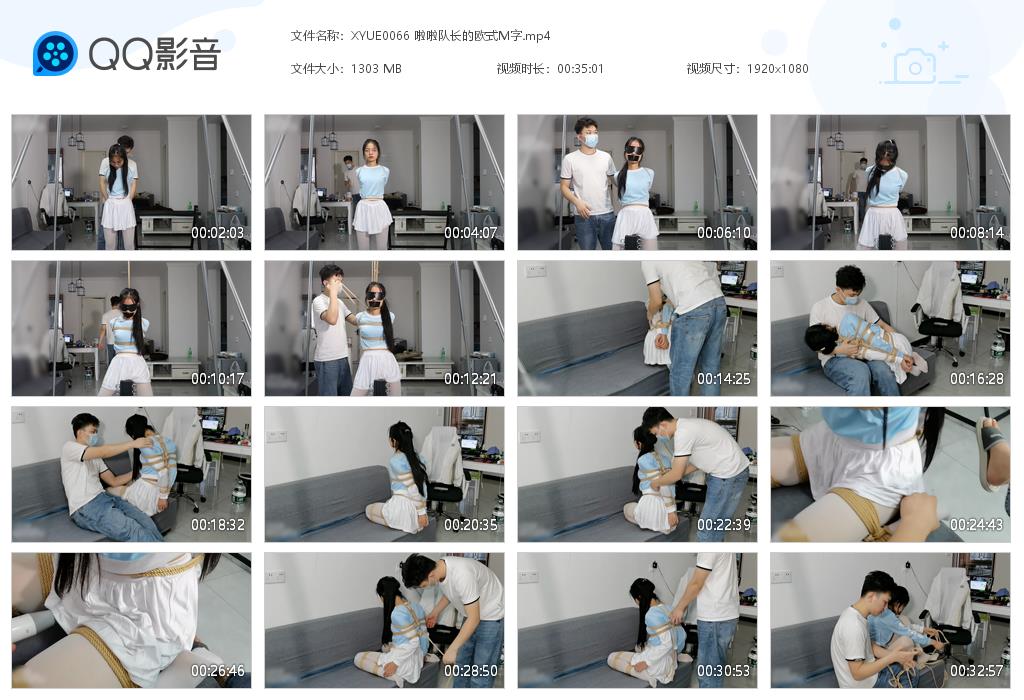 QQ影音

文件名称：XYUE0066 啦啦队长的欧式M字.mp4

文件大小：1303 MB

视频时长：00:35:01

视频尺寸：1920x1080

00:02:03
00:04:07
00:06:10
00:08:14
00:10:17
00:12:21
00:14:25
00:16:28
00:18:32
00:20:35
00:22:39
00:24:43
00:26:46
00:28:50
00:30:53
00:32:57