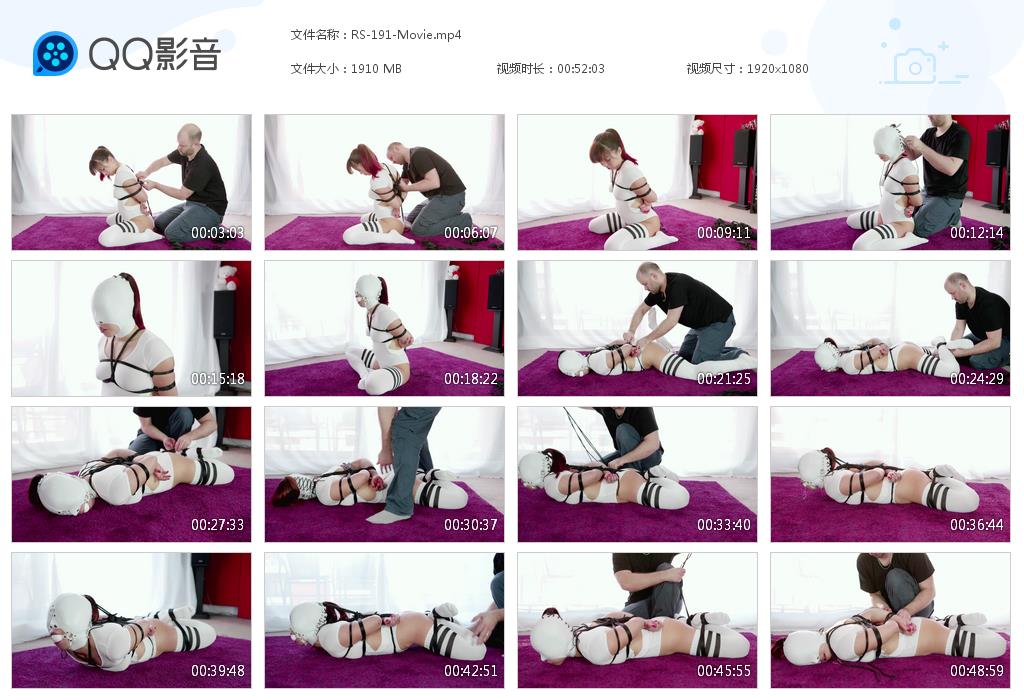 QQ影音

文件名称：RS-191-Movie.mp4

文件大小：1910 MB

视频时长：00:52:03

视频尺寸：1920x1080

00:03:03

00:06:07

00:09:11

00:12:14

00:15:18

00:18:22

00:21:25

00:24:29

00:27:33

00:30:37

00:33:40

00:36:44

00:39:48

00:42:51

00:45:55

00:48:59