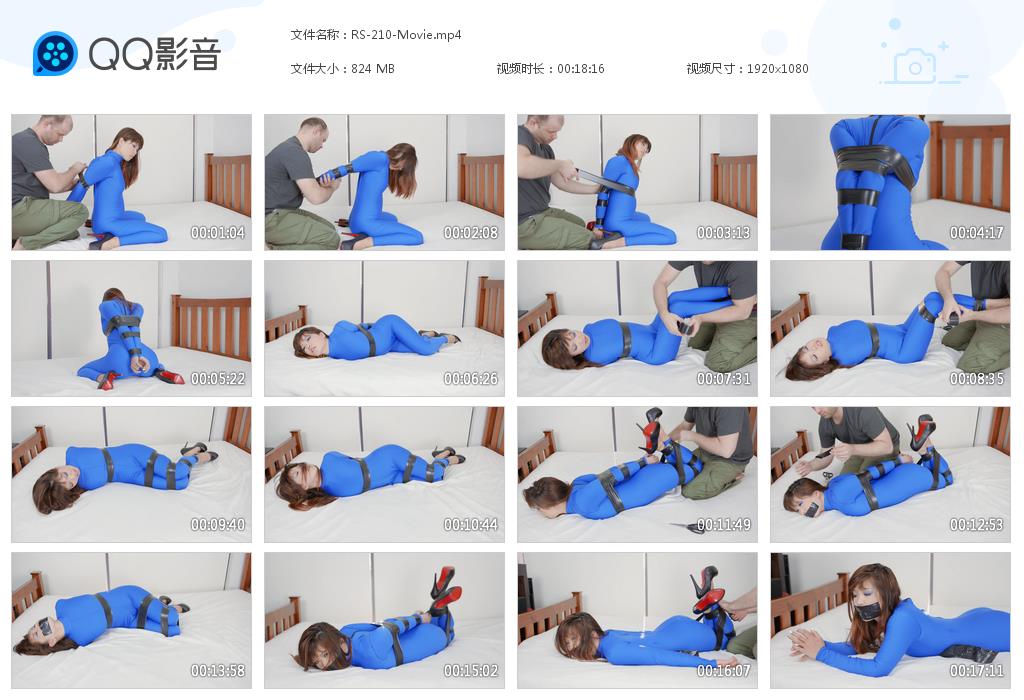 QQ影音

文件名称：RS-210-Movie.mp4

文件大小：824 MB

视频时长：00:18:16

视频尺寸：1920x1080

00:01:04
00:02:08
00:03:13
00:04:17
00:05:22
00:06:26
00:07:31
00:08:35
00:09:40
00:10:44
00:11:49
00:12:53
00:13:58
00:15:02
00:16:07
00:17:11