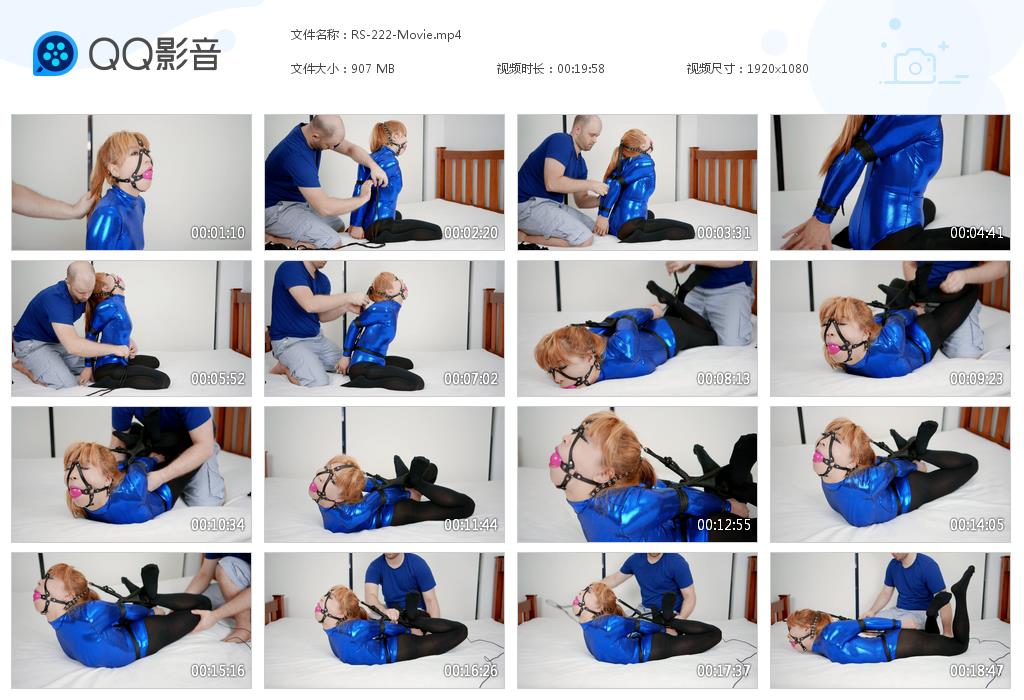 QQ影音

文件名称：RS-222-Movie.mp4

文件大小：907 MB

视频时长：00:19:58

视频尺寸：1920x1080

00:01:10

00:02:20

00:03:31

00:04:41

00:05:52

00:07:02

00:08:13

00:09:23

00:10:34

00:11:44

00:12:55

00:14:05

00:15:16

00:16:26

00:17:37

00:18:47