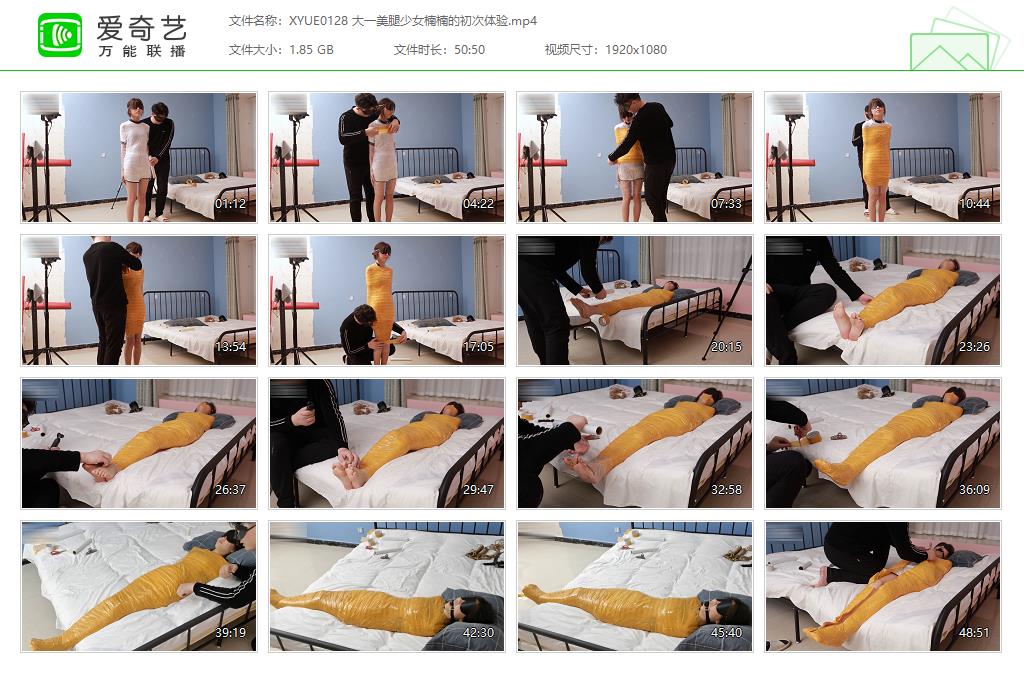 爱奇艺
万能联播

文件名称：XYUE0128 大一美腿少女楠楠的初次体验.mp4
文件大小：1.85 GB
文件时长：50:50
视频尺寸：1920x1080

01:12
04:22
07:33
10:44
13:54
17:05
20:15
23:26
26:37
29:47
32:58
36:09
39:19
42:30
45:40
48:51