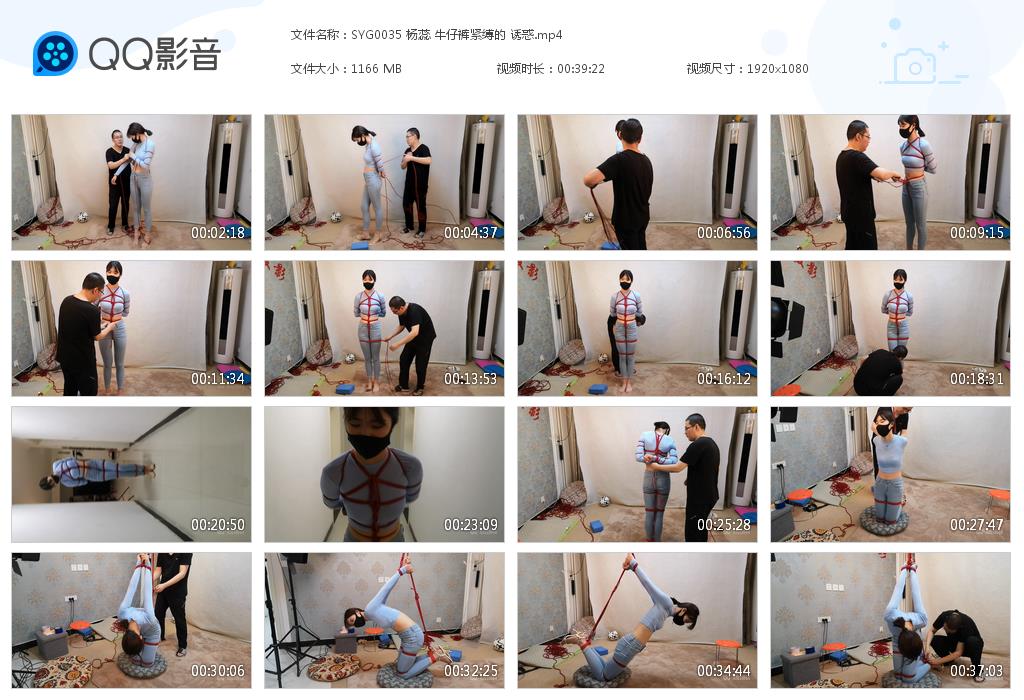 QQ影音

文件名称：SYG0035 杨蕊 牛仔裤紧缚的 诱惑.mp4

文件大小：1166 MB

视频时长：00:39:22

视频尺寸：1920x1080

00:02:18
00:04:37
00:06:56
00:09:15
00:11:34
00:13:53
00:16:12
00:18:31
00:20:50
00:23:09
00:25:28
00:27:47
00:30:06
00:32:25
00:34:44
00:37:03