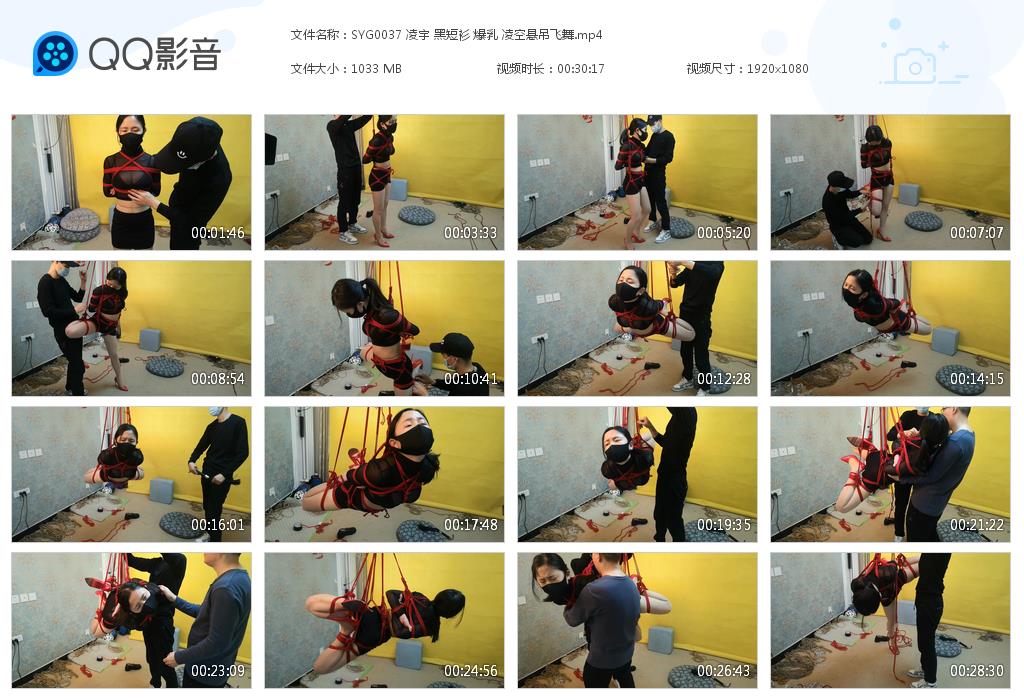 QQ影音

文件名称：SYG0037 凌宇 黑短衫 爆乳 凌空悬吊飞舞.mp4

文件大小：1033 MB

视频时长：00:30:17

视频尺寸：1920x1080

00:01:46

00:03:33

00:05:20

00:07:07

00:08:54

00:10:41

00:12:28

00:14:15

00:16:01

00:17:48

00:19:35

00:21:22

00:23:09

00:24:56

00:26:43

00:28:30