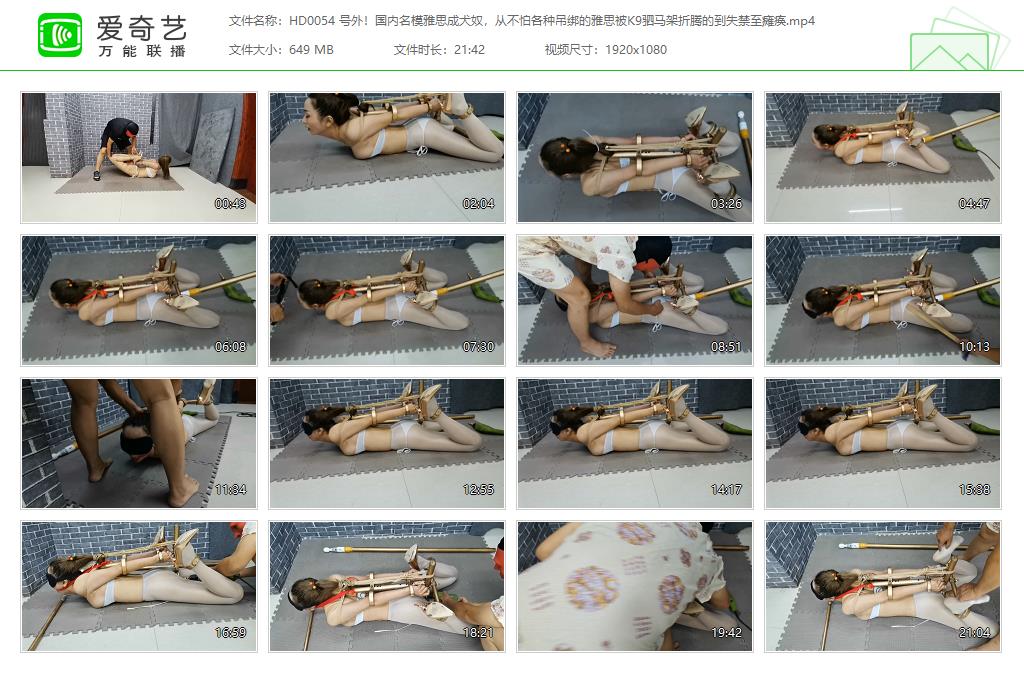 爱奇艺
万能联播

文件名称：HD0054 号外！国内名模雅思成犬奴，从不怕各种吊绑的雅思被K9驷马架折腾的到失禁至瘫痪.mp4
文件大小：649 MB
文件时长：21:42
视频尺寸：1920x1080

00:43
02:04
03:26
04:47
06:08
07:30
08:51
10:13
11:34
12:55
14:17
15:38
16:59
18:21
19:42
21:04