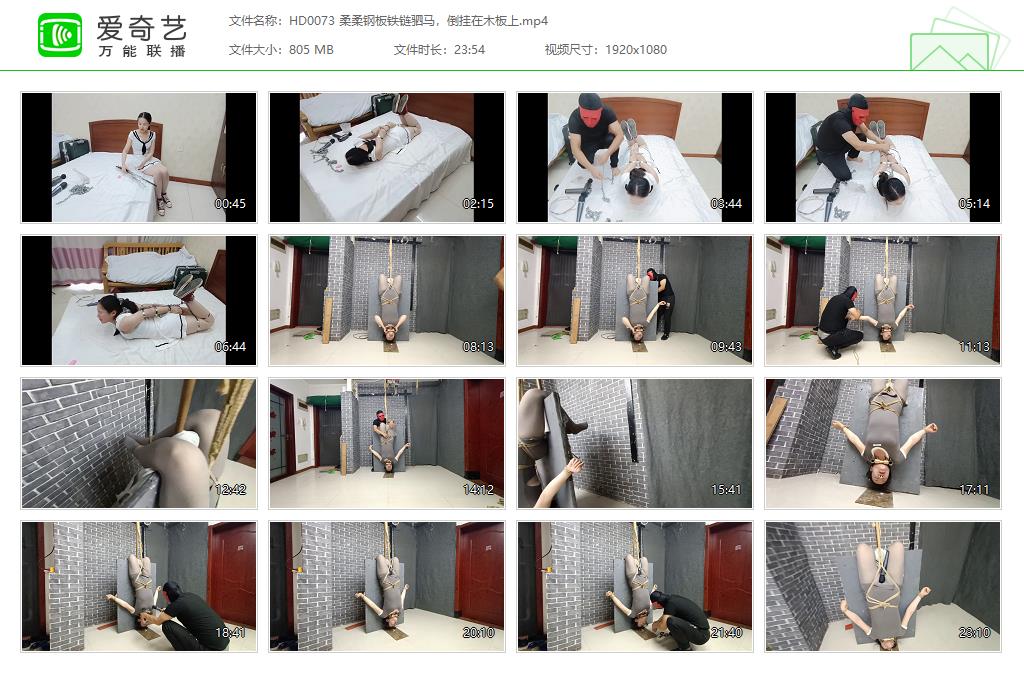 爱奇艺
万能联播

文件名称：HD0073 柔柔钢板铁链驷马，倒挂在木板上.mp4
文件大小：805 MB
文件时长：23:54
视频尺寸：1920x1080

00:45
02:15
03:44
05:14
06:44
08:13
09:43
11:13
12:42
14:12
15:41
17:11
18:41
20:10
21:40
23:10