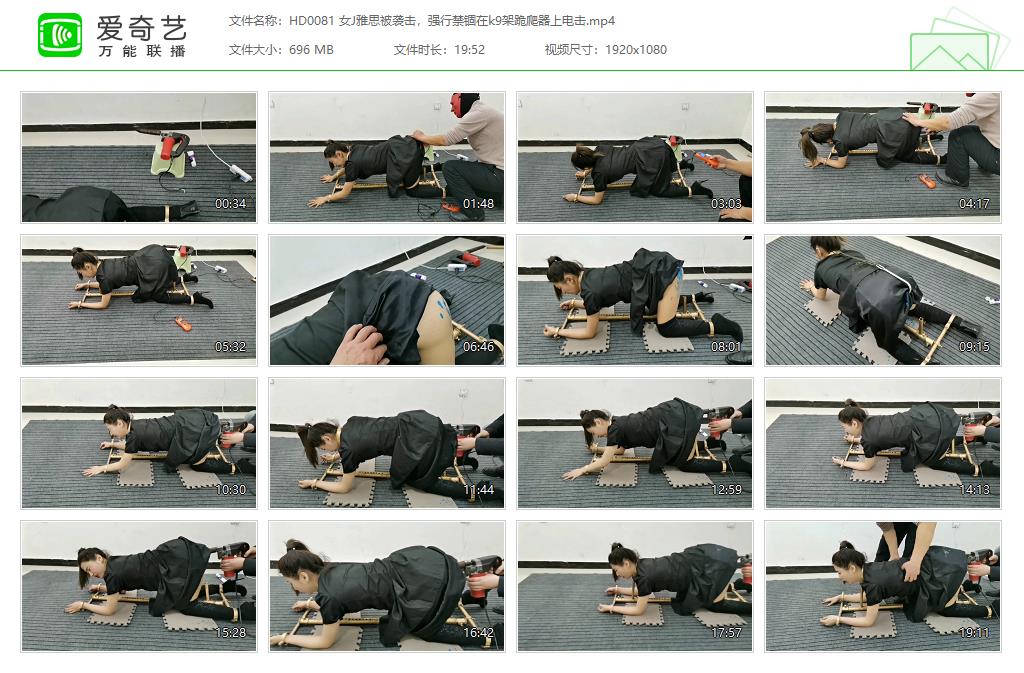 爱奇艺
万能联播

文件名称：HD0081 女J雅思被袭击，强行禁锢在k9架跪爬器上电击.mp4
文件大小：696 MB
文件时长：19:52
视频尺寸：1920x1080

00:34
01:48
03:03
04:17
05:32
06:46
08:01
09:15
10:30
11:44
12:59
14:13
15:28
16:42
17:57
19:11