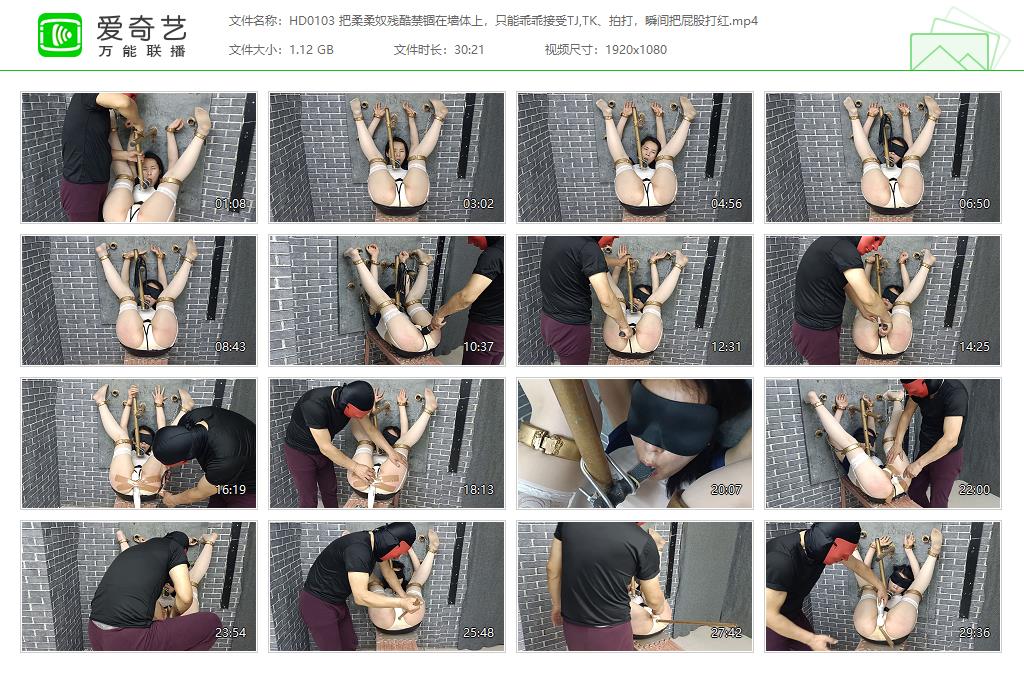 爱奇艺
万能联播

文件名称：HD0103 把柔柔奴残酷禁锢在墙体上，只能乖乖接受TJ,TK、拍打，瞬间把屁股打红.mp4
文件大小：1.12 GB
文件时长：30:21
视频尺寸：1920x1080

01:08
03:02
04:56
06:50
08:43
10:37
12:31
14:25
16:19
18:13
20:07
22:00
23:54
25:48
27:42
29:36