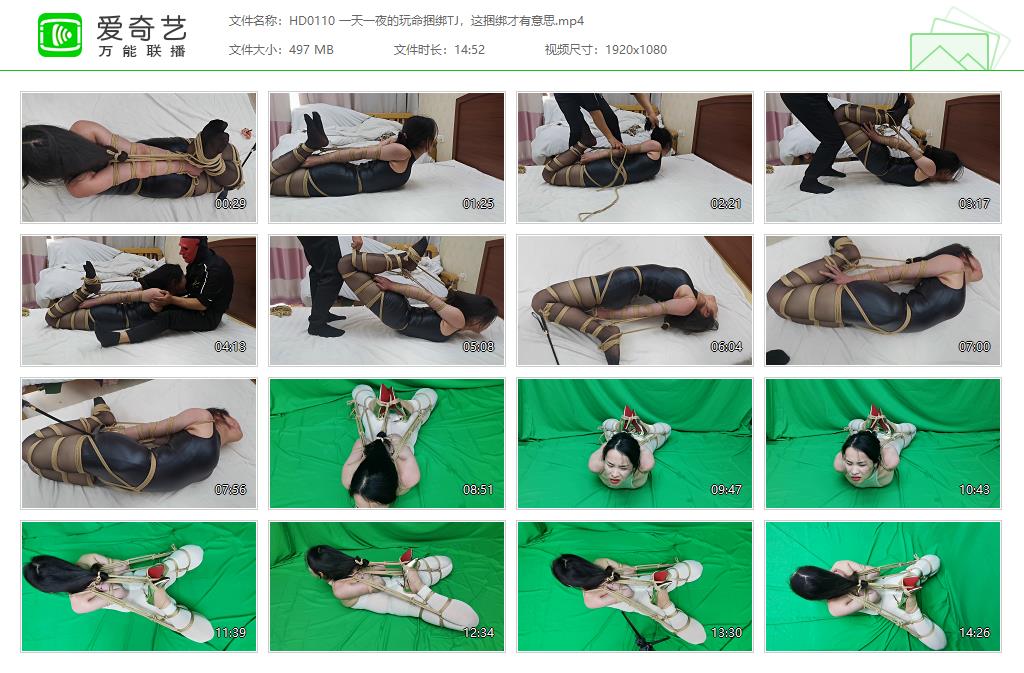 爱奇艺
万能联播

文件名称：HD0110 一天一夜的玩命捆绑TJ，这捆绑才有意思.mp4
文件大小：497 MB
文件时长：14:52
视频尺寸：1920x1080

00:29
01:25
02:21
03:17
04:13
05:08
06:04
07:00
07:56
08:51
09:47
10:43
11:39
12:34
13:30
14:26