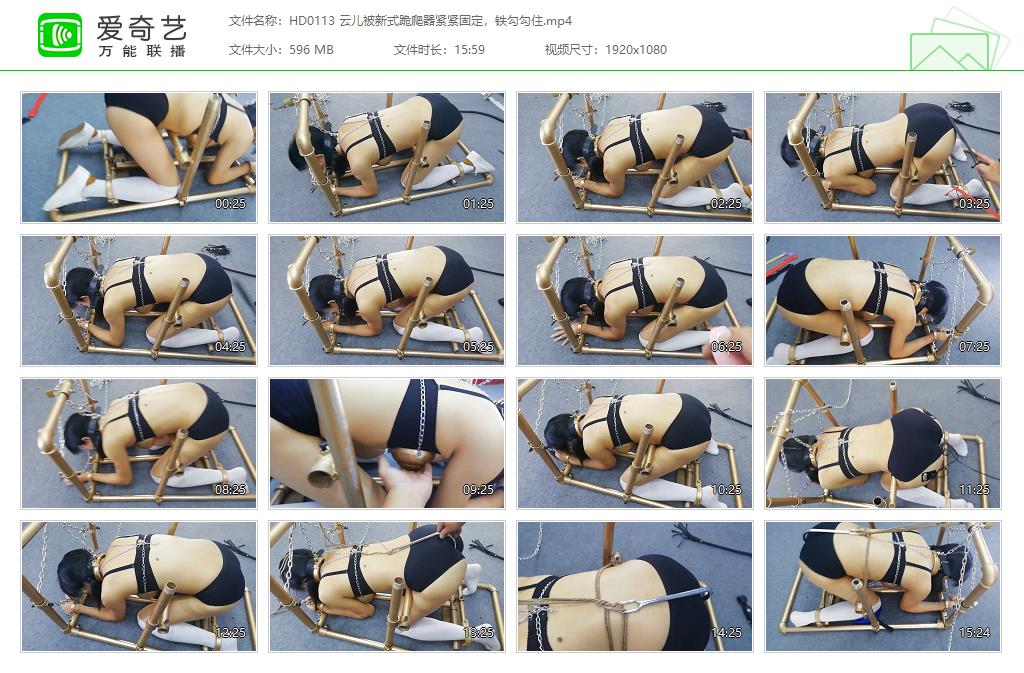 爱奇艺
万能联播

文件名称：HD0113 云儿被新式跪爬器紧紧固定，铁勾勾住.mp4
文件大小：596 MB
文件时长：15:59
视频尺寸：1920x1080

00:25
01:25
02:25
03:25
04:25
05:25
06:25
07:25
08:25
09:25
10:25
11:25
12:25
13:25
14:25
15:24