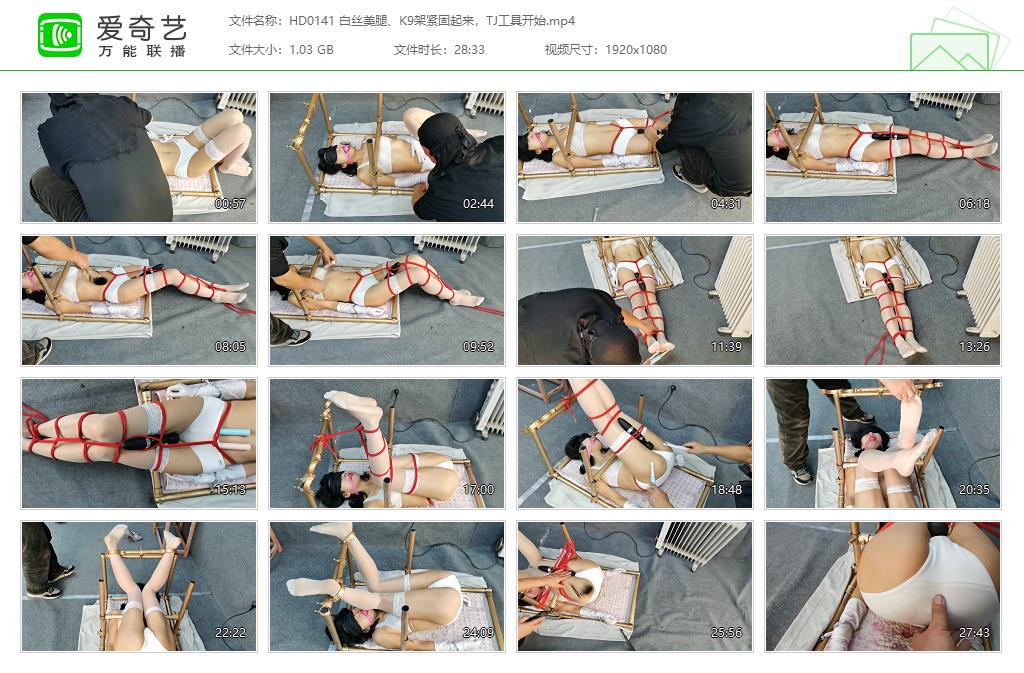 爱奇艺
万能联播

文件名称：HD0141 白丝美腿、K9架紧固起来，TJ工具开始.mp4
文件大小：1.03 GB
文件时长：28:33
视频尺寸：1920x1080

00:57
02:44
04:31
06:18
08:05
09:52
11:39
13:26
15:13
17:00
18:48
20:35
22:22
24:09
25:56
27:43