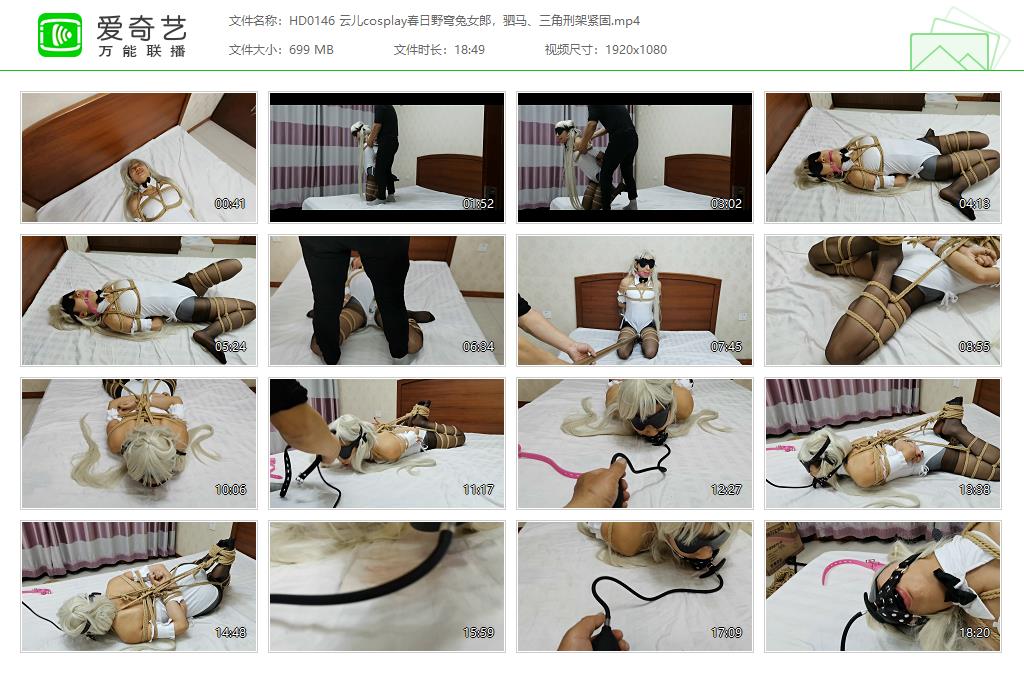 爱奇艺
万能联播

文件名称：HD0146 云儿cosplay春日野穹兔女郎，驷马、三角刑架紧固.mp4
文件大小：699 MB
文件时长：18:49
视频尺寸：1920x1080

00:41
01:52
03:02
04:13
05:24
06:34
07:45
08:55
10:06
11:17
12:27
13:38
14:48
15:59
17:09
18:20