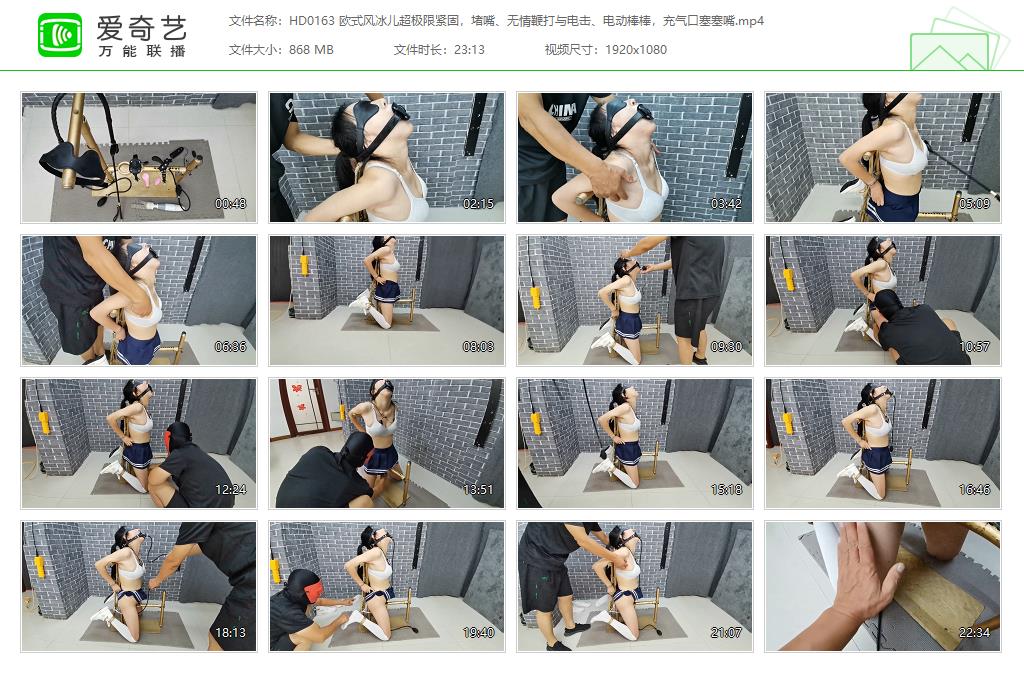 爱奇艺
万能联播

文件名称：HD0163 欧式风冰儿超极限紧固，堵嘴、无情鞭打与电击、电动棒棒，充气口塞塞嘴.mp4
文件大小：868 MB　文件时长：23:13　视频尺寸：1920x1080

00:48
02:15
03:42
05:09
06:36
08:03
09:30
10:57
12:24
13:51
15:18
16:46
18:13
19:40
21:07
22:34