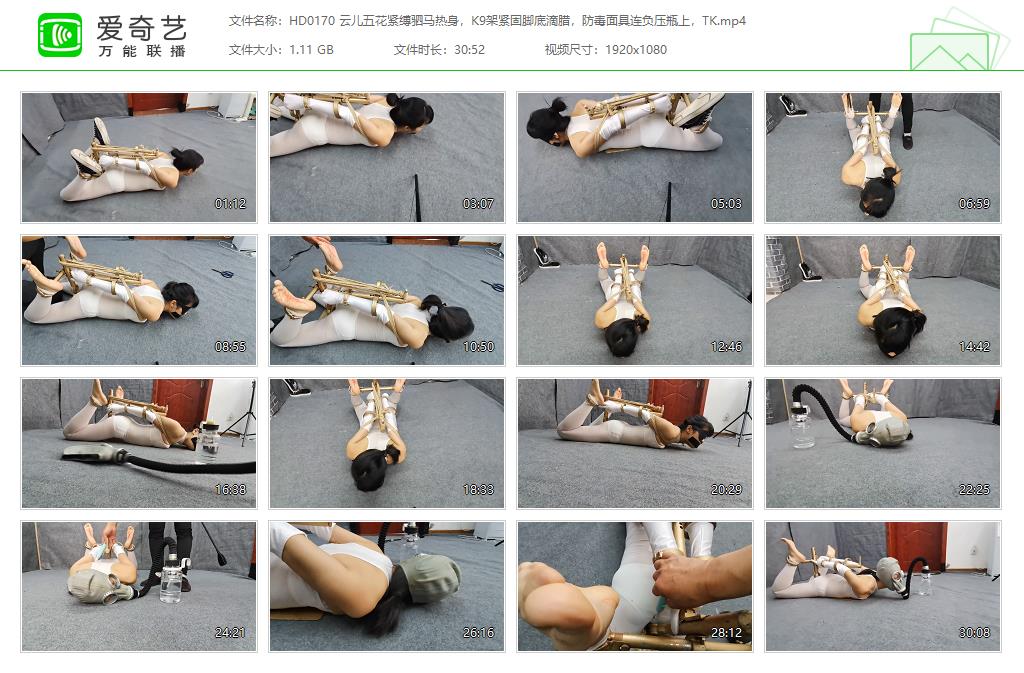 爱奇艺
万能联播

文件名称：HD0170 云儿五花紧缚驷马热身，K9架紧固脚底滴腊，防毒面具连负压瓶上，TK.mp4
文件大小：1.11 GB　文件时长：30:52　视频尺寸：1920x1080

01:12
03:07
05:03
06:59
08:55
10:50
12:46
14:42
16:38
18:33
20:29
22:25
24:21
26:16
28:12
30:08