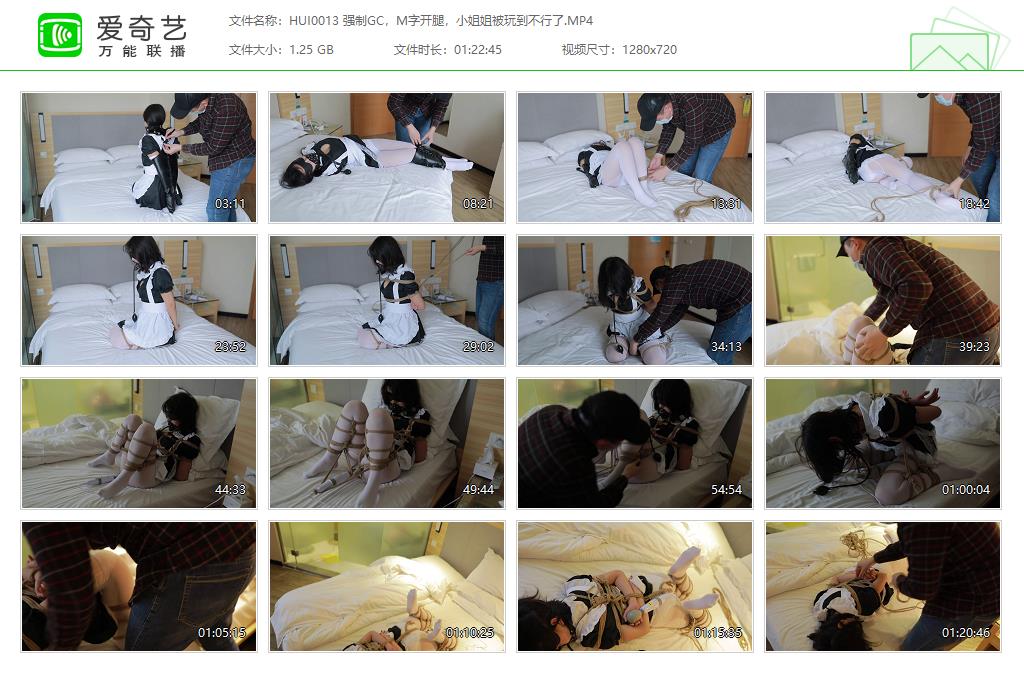 爱奇艺
万能联播

文件名称：HUI0013 强制GC，M字开腿，小姐姐被玩到不行了.MP4
文件大小：1.25 GB　文件时长：01:22:45　视频尺寸：1280x720

03:11
08:21
13:31
18:42
23:52
29:02
34:13
39:23
44:33
49:44
54:54
01:00:04
01:05:15
01:10:25
01:15:35
01:20:46