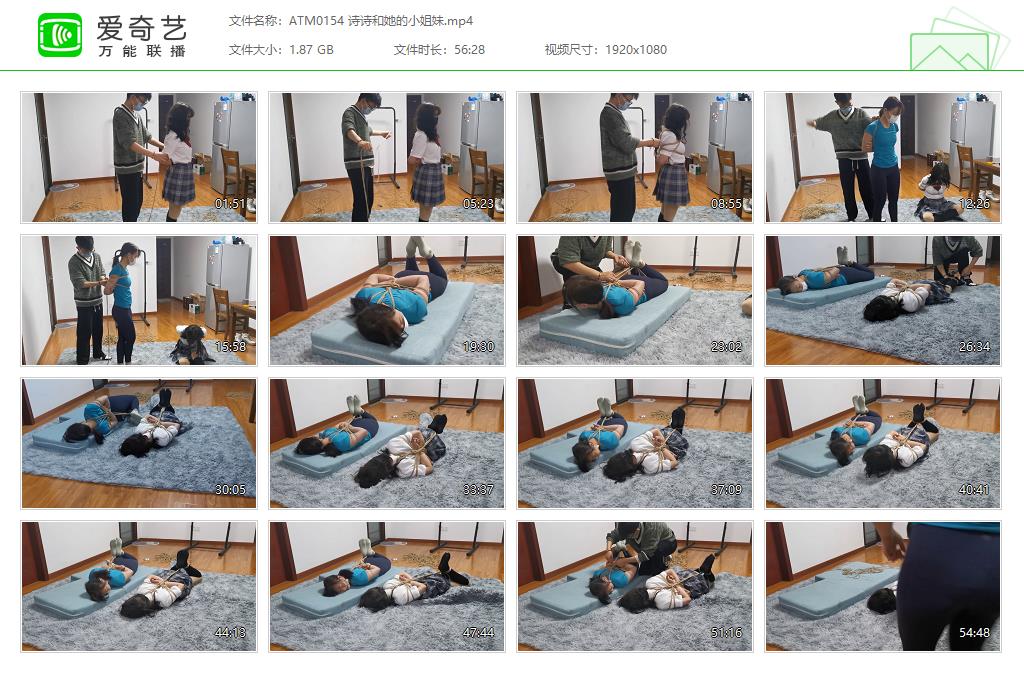 爱奇艺
万能联播

文件名称：ATM0154 诗诗和她的小姐妹.mp4
文件大小：1.87 GB
文件时长：56:28
视频尺寸：1920x1080

01:51
05:23
08:55
12:26
15:58
19:30
23:02
26:34
30:05
33:37
37:09
40:41
44:13
47:44
51:16
54:48