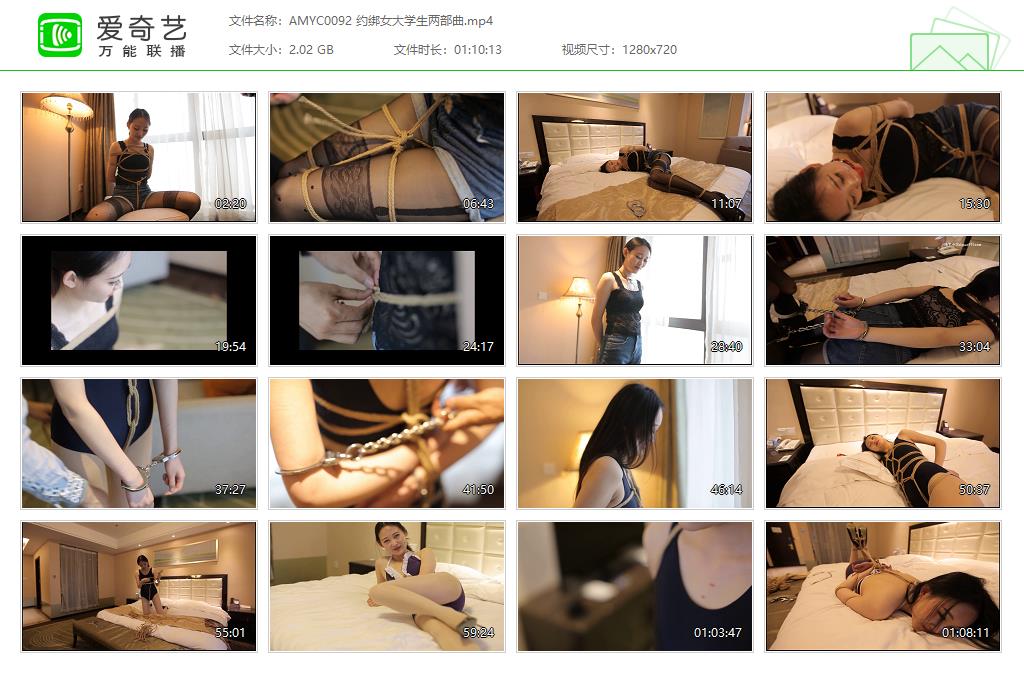 爱奇艺
万能联播

文件名称：AMYC0092 约绑女大学生两部曲.mp4
文件大小：2.02 GB
文件时长：01:10:13
视频尺寸：1280x720

02:20
06:43
11:07
15:30
19:54
24:17
28:40
33:04
37:27
41:50
46:14
50:37
55:01
59:24
01:03:47
01:08:11