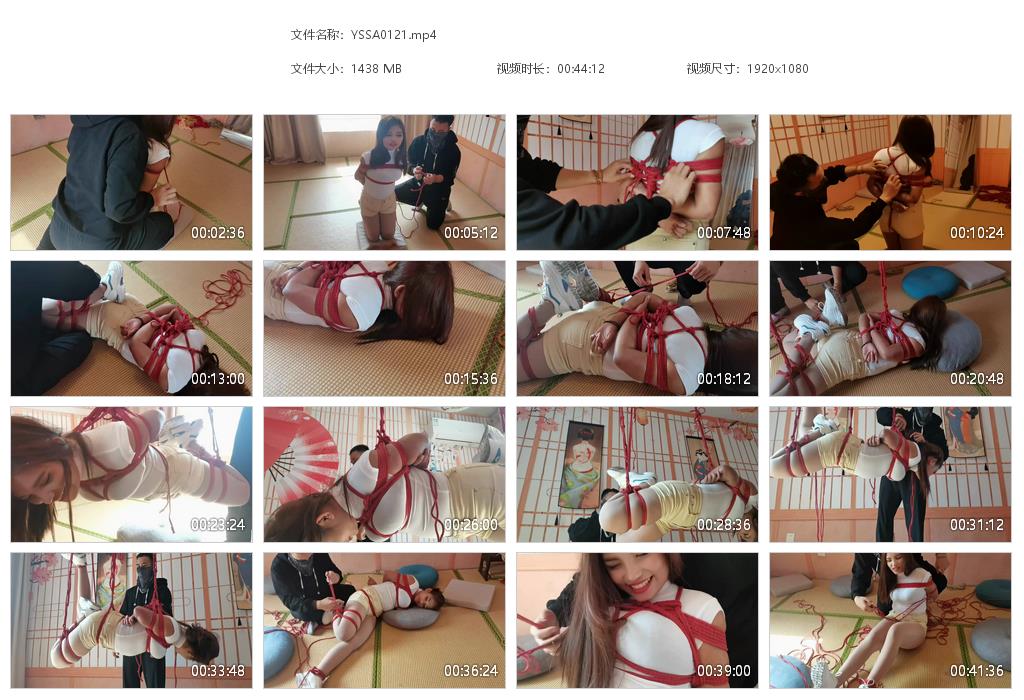 文件名称：YSSA0121.mp4

文件大小：1438 MB 视频时长：00:44:12 视频尺寸：1920x1080

00:02:36 00:05:12 00:07:48 00:10:24

00:13:00 00:15:36 00:18:12 00:20:48

00:23:24 00:26:00 00:28:36 00:31:12

00:33:48 00:36:24 00:39:00 00:41:36