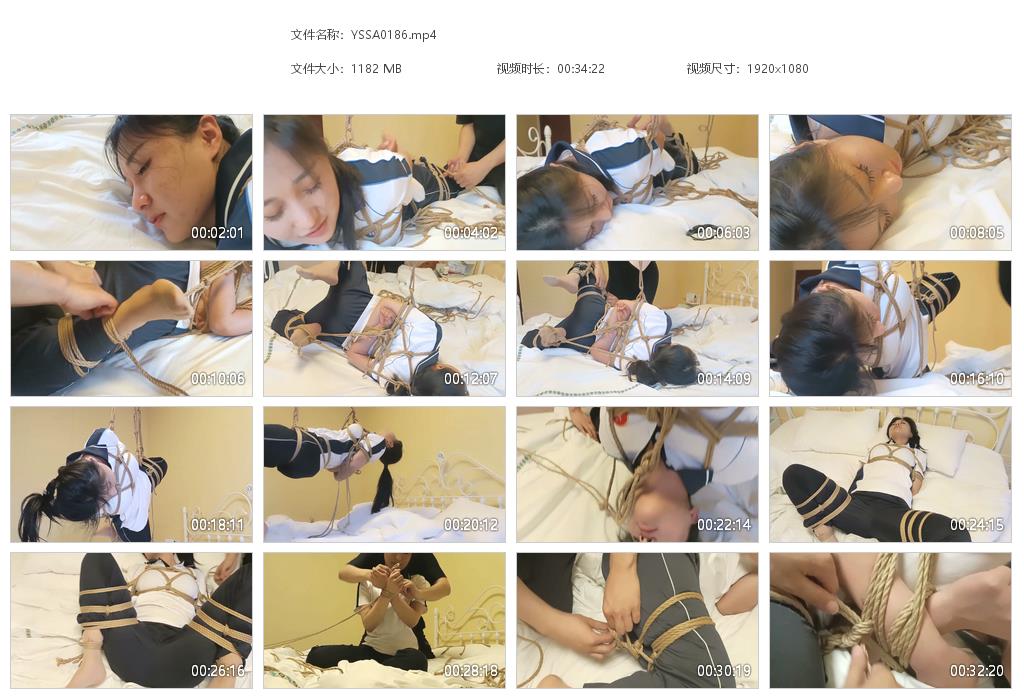 文件名称：YSSA0186.mp4

文件大小：1182 MB

视频时长：00:34:22

视频尺寸：1920x1080

00:02:01

00:04:02

00:06:03

00:08:05

00:10:06

00:12:07

00:14:09

00:16:10

00:18:11

00:20:12

00:22:14

00:24:15

00:26:16

00:28:18

00:30:19

00:32:20