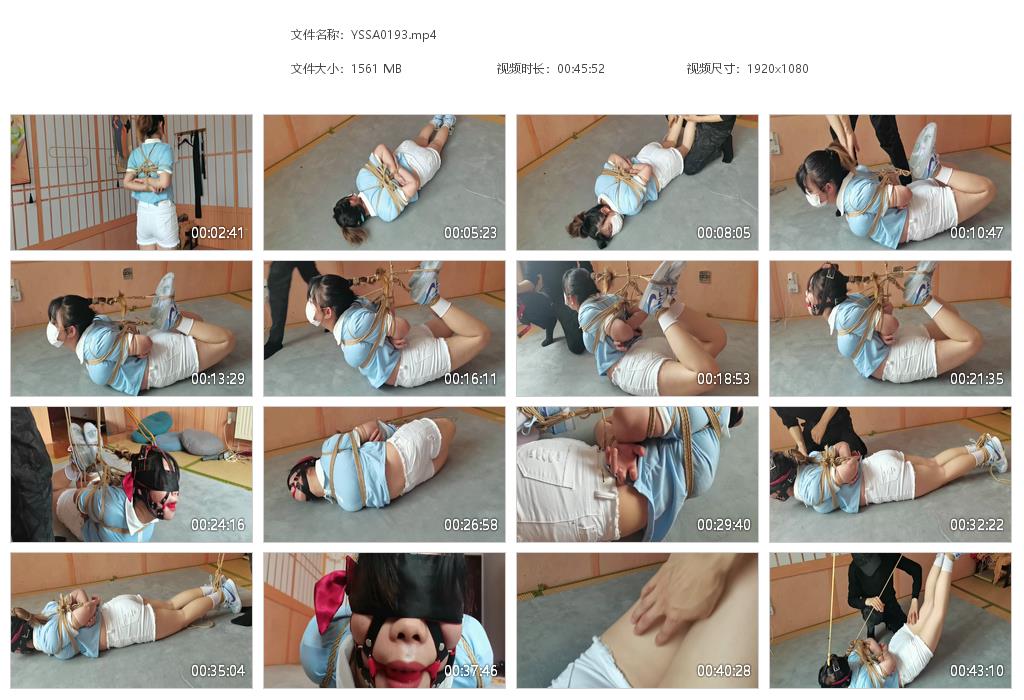 文件名称：YSSA0193.mp4

文件大小：1561 MB

视频时长：00:45:52

视频尺寸：1920x1080

00:02:41

00:05:23

00:08:05

00:10:47

00:13:29

00:16:11

00:18:53

00:21:35

00:24:16

00:26:58

00:29:40

00:32:22

00:35:04

00:37:46

00:40:28

00:43:10