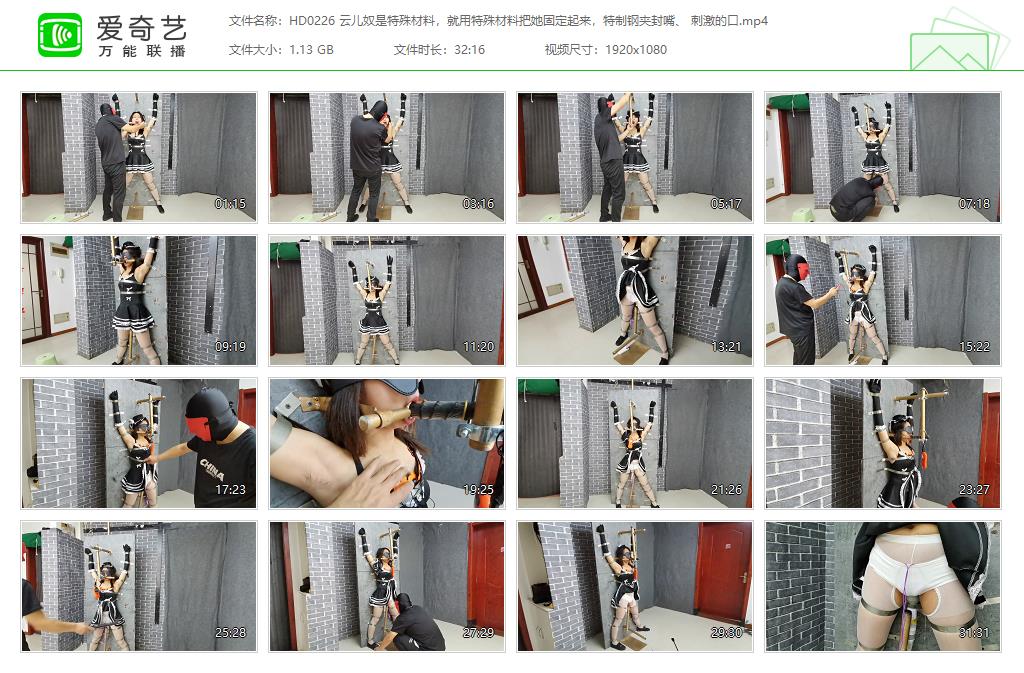 爱奇艺
万能联播

文件名称：HD0226 云儿奴是特殊材料，就用特殊材料把她固定起来，特制钢夹封嘴、 刺激的口.mp4
文件大小：1.13 GB
文件时长：32:16
视频尺寸：1920x1080

01:15
03:16
05:17
07:18
09:19
11:20
13:21
15:22
CHINA
17:23
19:25
21:26
23:27
25:28
27:29
29:30
31:31