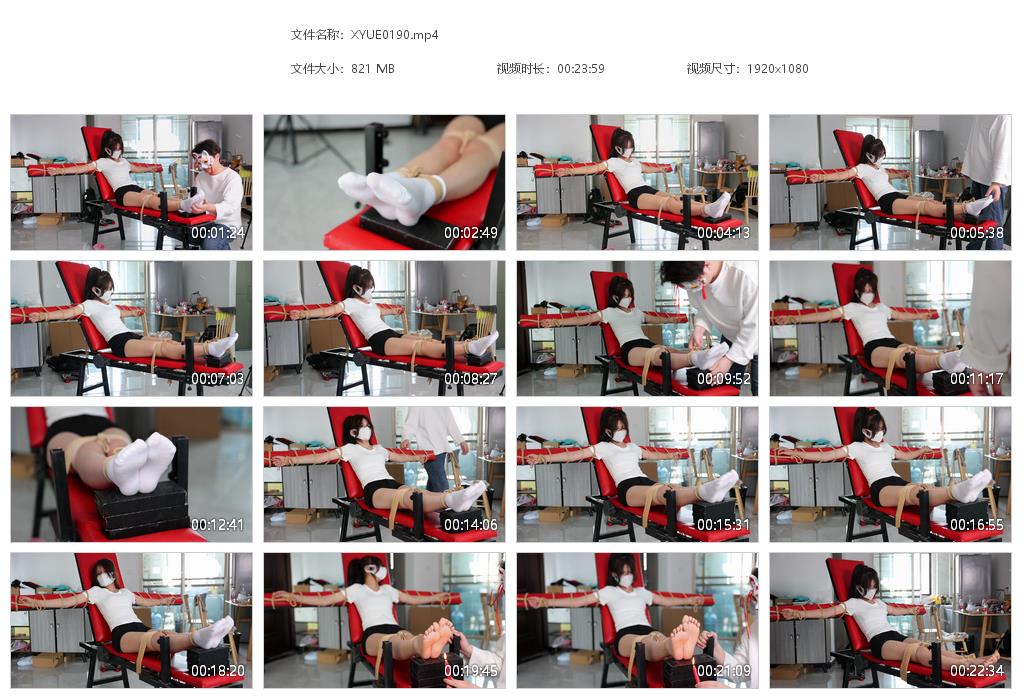 文件名称：XYUE0190.mp4

文件大小：821 MB 视频时长：00:23:59 视频尺寸：1920x1080

00:01:24
00:02:49
00:04:13
00:05:38
00:07:03
00:08:27
00:09:52
00:11:17
00:12:41
00:14:06
00:15:31
00:16:55
00:18:20
00:19:45
00:21:09
00:22:34