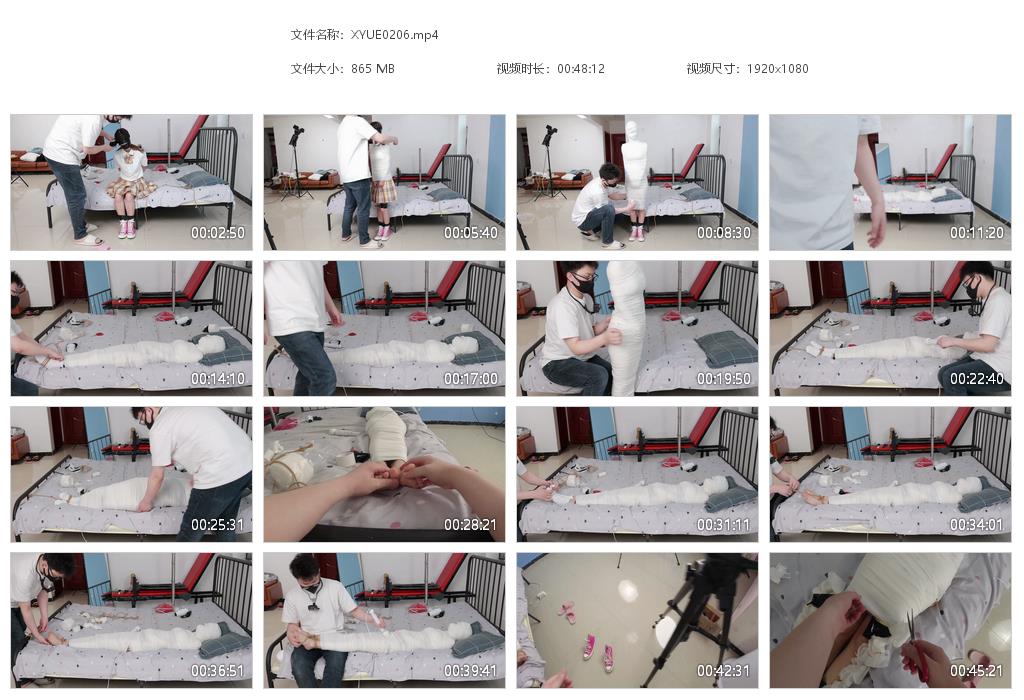 文件名称：XYUE0206.mp4

文件大小：865 MB

视频时长：00:48:12

视频尺寸：1920x1080

00:02:50
00:05:40
00:08:30
00:11:20
00:14:10
00:17:00
00:19:50
00:22:40
00:25:31
00:28:21
00:31:11
00:34:01
00:36:51
00:39:41
00:42:31
00:45:21