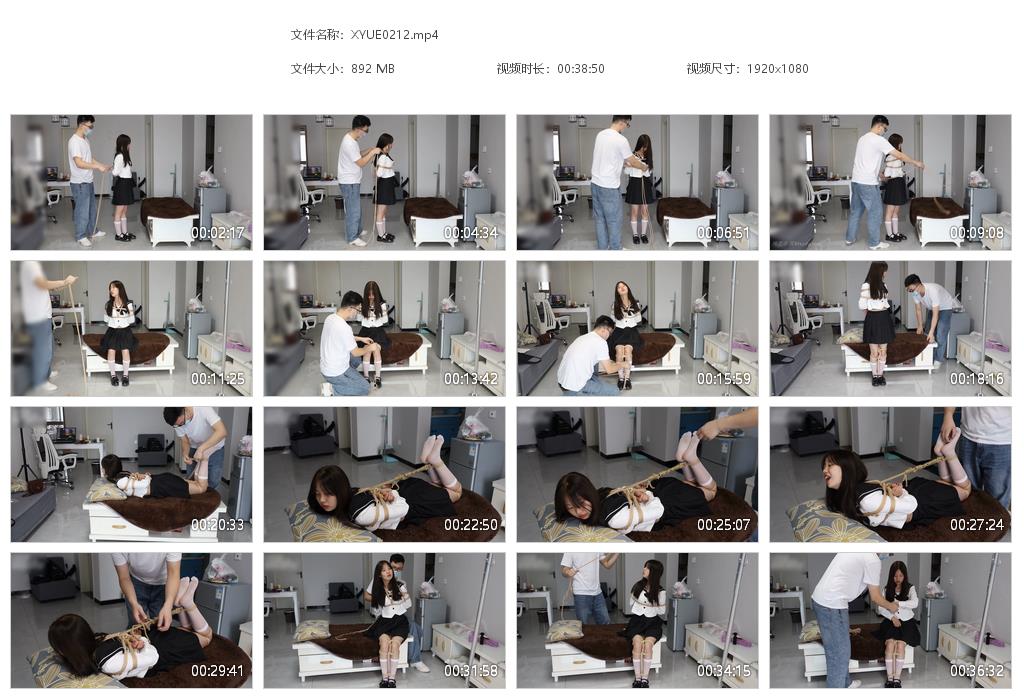 文件名称：XYUE0212.mp4

文件大小：892 MB

视频时长：00:38:50

视频尺寸：1920x1080

00:02:17

00:04:34

00:06:51

00:09:08

00:11:25

00:13:42

00:15:59

00:18:16

00:20:33

00:22:50

00:25:07

00:27:24

00:29:41

00:31:58

00:34:15

00:36:32