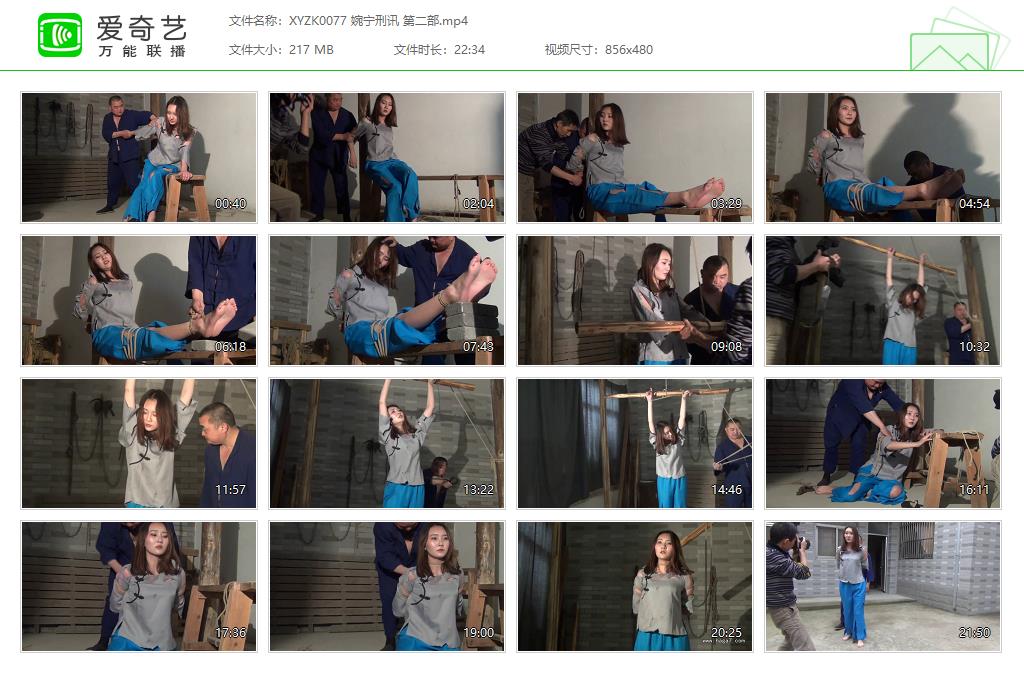 爱奇艺
万能联播

文件名称：XYZK0077 婉宁刑讯 第二部.mp4
文件大小：217 MB
文件时长：22:34
视频尺寸：856x480

00:40
02:04
03:29
04:54
06:18
07:43
09:08
10:32
11:57
13:22
14:46
16:11
17:36
19:00
20:25
21:50